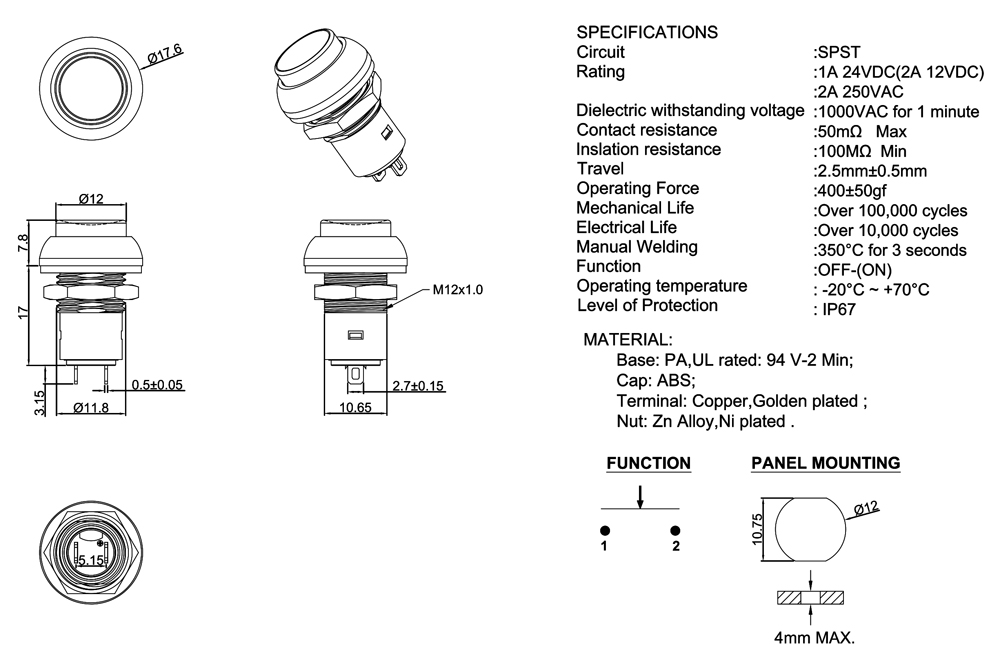 Ø17.6

Ø12

7.8

17

3.15

Ø11.8

0.5±0.05

M12x1.0

2.7±0.15

10.65

5.15

SPECIFICATIONS

| | |
|---|---|
| Circuit | :SPST |
| Rating | :1A 24VDC(2A 12VDC) |
| | :2A 250VAC |
| Dielectric withstanding voltage | :1000VAC for 1 minute |
| Contact resistance | :50mΩ Max |
| Inslation resistance | :100MΩ Min |
| Travel | :2.5mm±0.5mm |
| Operating Force | :400±50gf |
| Mechanical Life | :Over 100,000 cycles |
| Electrical Life | :Over 10,000 cycles |
| Manual Welding | :350°C for 3 seconds |
| Function | :OFF-(ON) |
| Operating temperature | : -20°C ~ +70°C |
| Level of Protection | : IP67 |

MATERIAL:
Base: PA,UL rated: 94 V-2 Min;
Cap: ABS;
Terminal: Copper,Golden plated ;
Nut: Zn Alloy,Ni plated .

FUNCTION

1 2

PANEL MOUNTING

10.75

Ø12

4mm MAX.